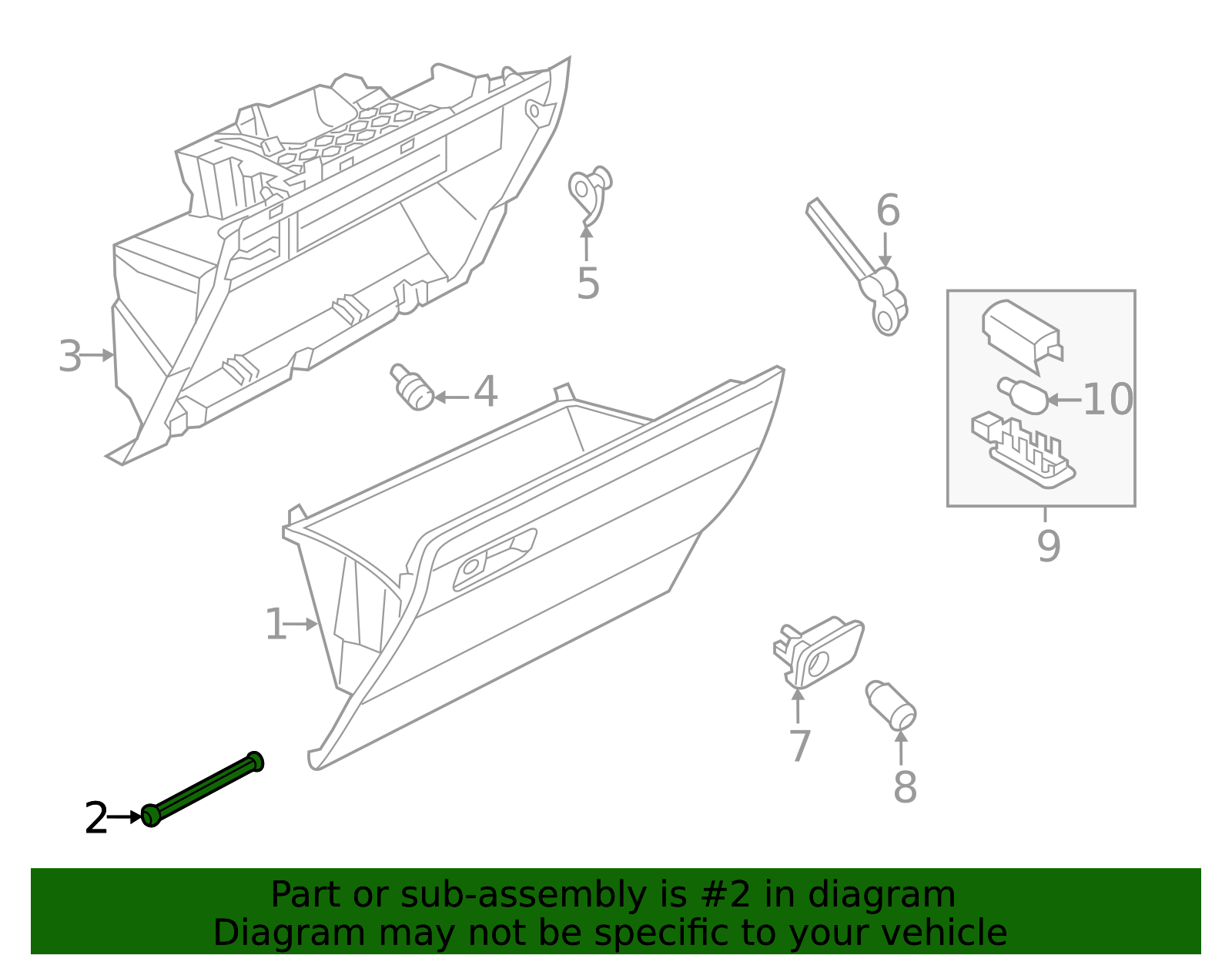 6
5
3
4
10
9
1
7
8
2

Part or sub-assembly is #2 in diagram
Diagram may not be specific to your vehicle