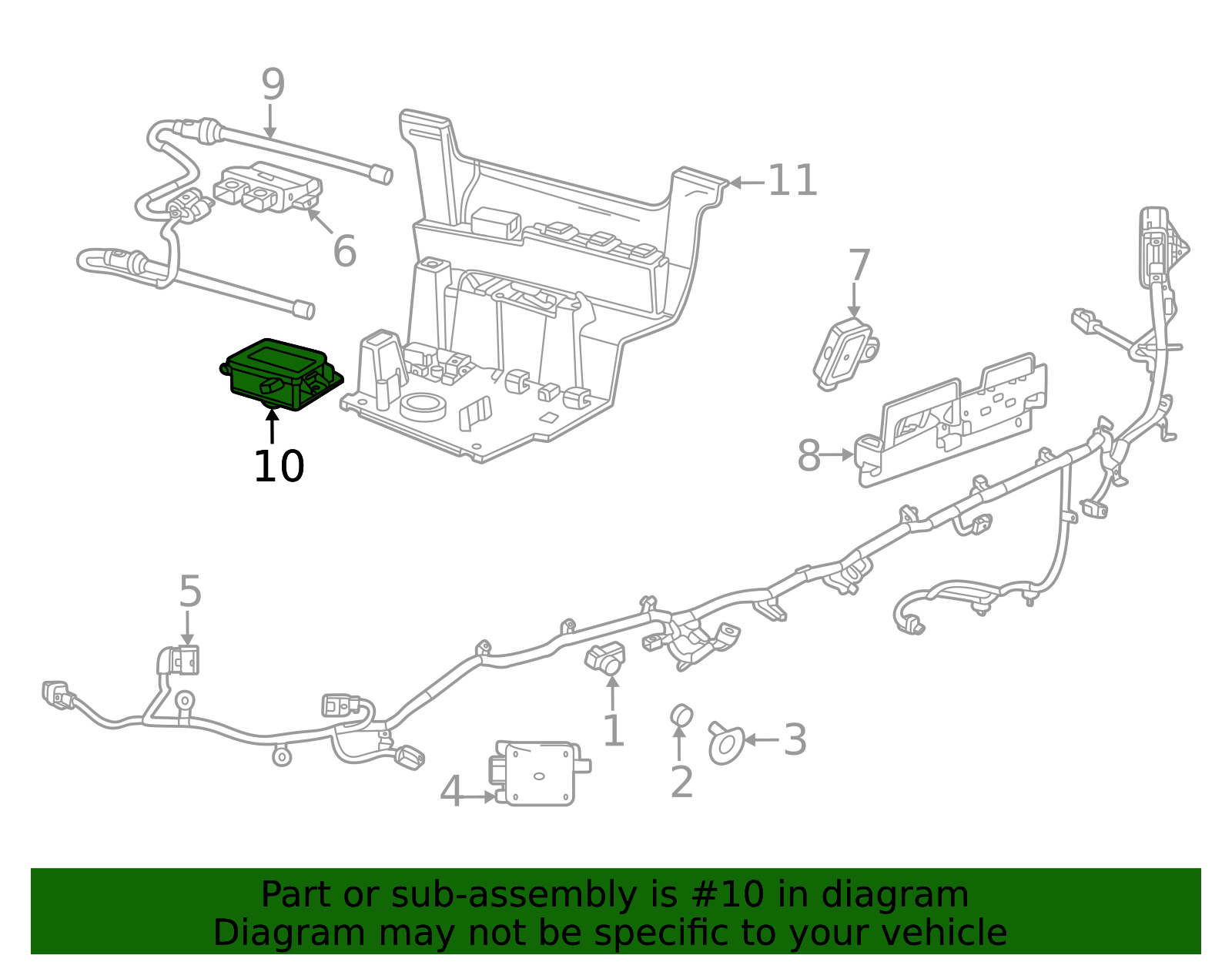 9
11
6
7
10
8
5
1
3
2
4

Part or sub-assembly is #10 in diagram
Diagram may not be specific to your vehicle