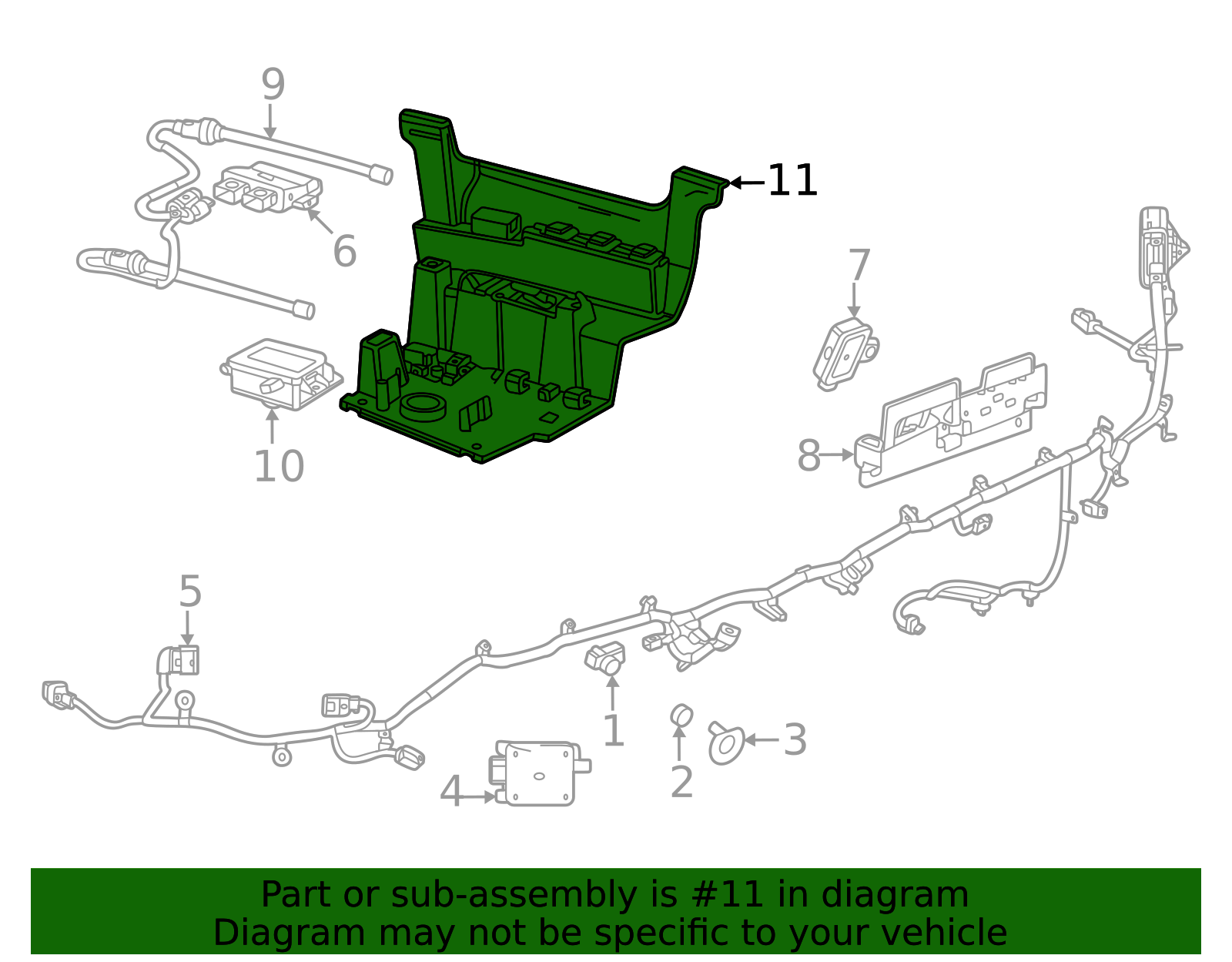 9
11
6
7
10
8
5
1
3
2
4
Part or sub-assembly is #11 in diagram
Diagram may not be specific to your vehicle