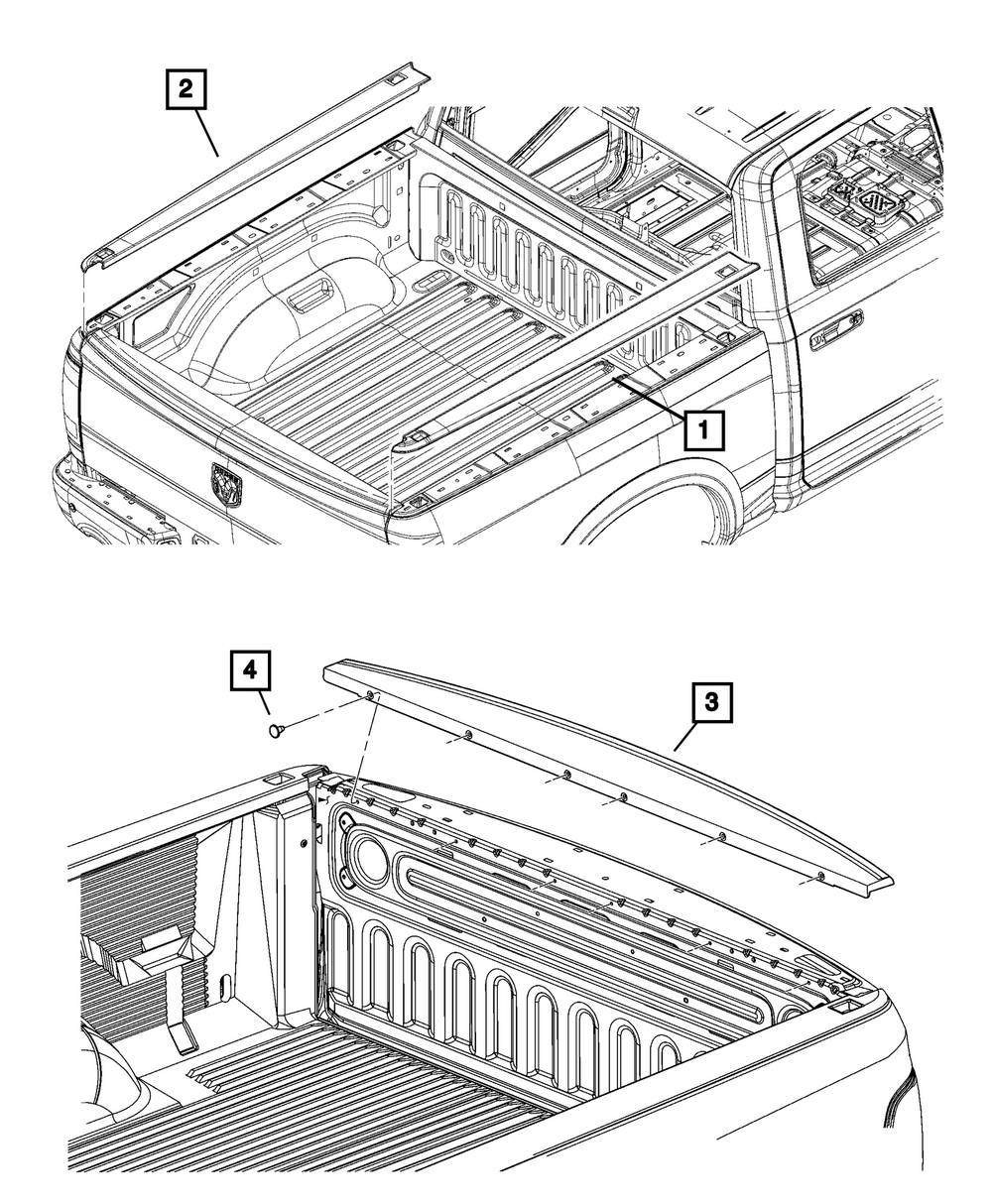 2

1

4

3