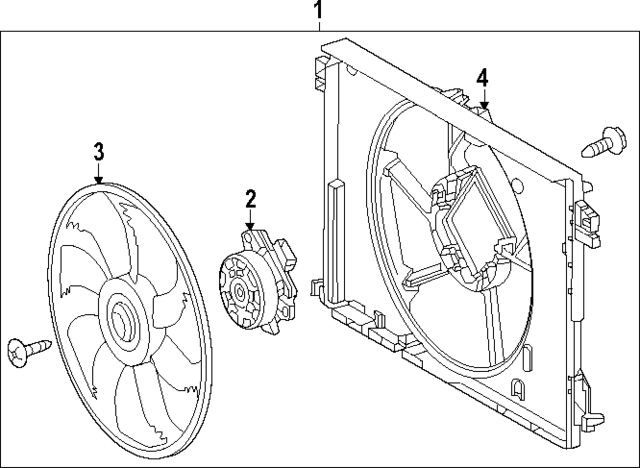 1
4
3
2