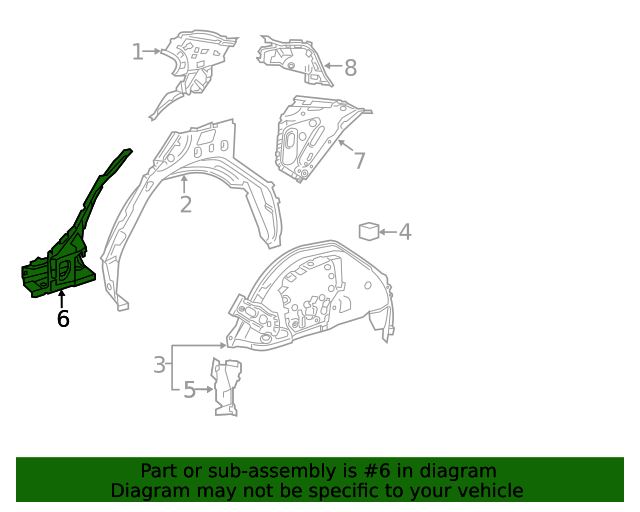 1
8
7
2
4
6
3
5

Part or sub-assembly is #6 in diagram
Diagram may not be specific to your vehicle