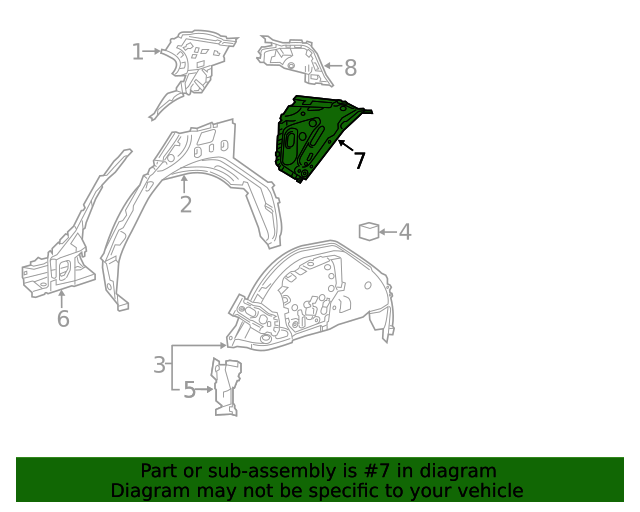 1
8
7
2
4
6
3
5

Part or sub-assembly is #7 in diagram
Diagram may not be specific to your vehicle