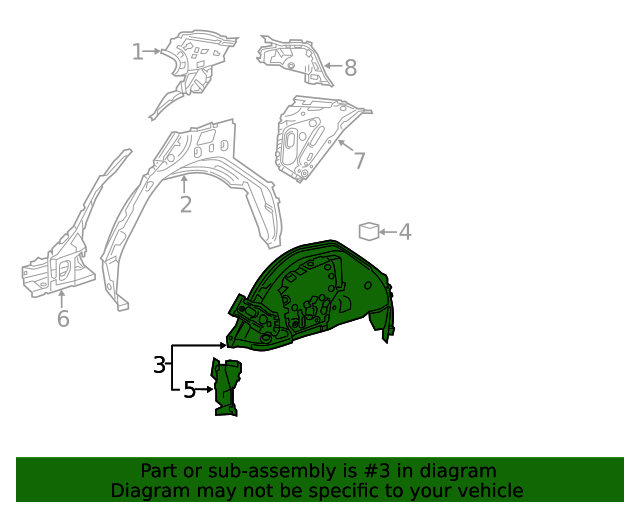 1
8
7
2
4
6
3
5

Part or sub-assembly is #3 in diagram
Diagram may not be specific to your vehicle