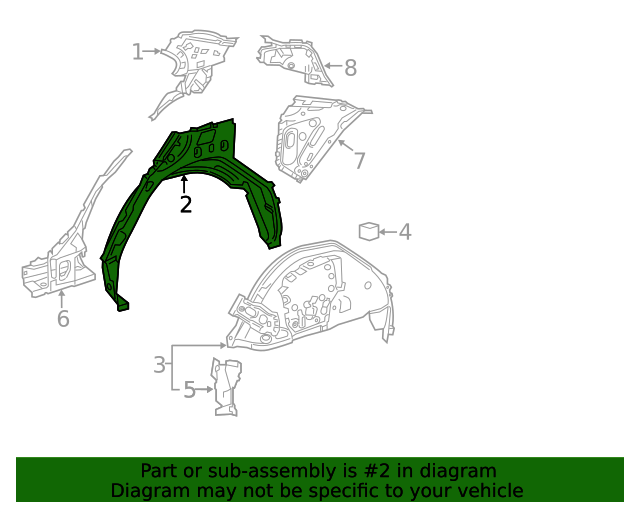 1
8
7
2
4
6
3
5

Part or sub-assembly is #2 in diagram
Diagram may not be specific to your vehicle