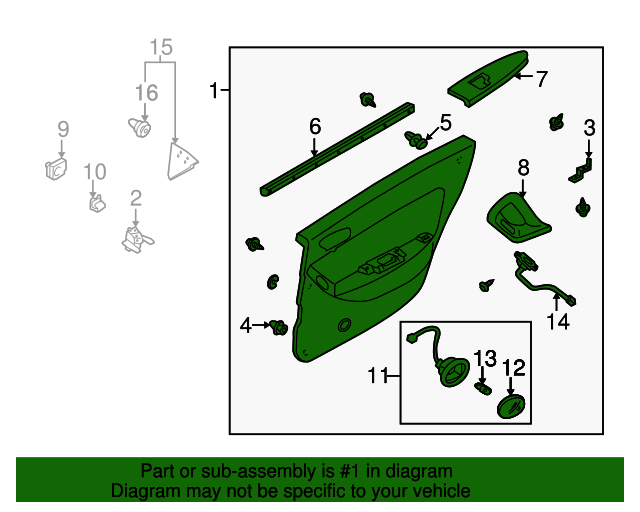 15
16
9
10
2
1
6
5
7
3
8
4
14
11
13
12

Part or sub-assembly is #1 in diagram
Diagram may not be specific to your vehicle