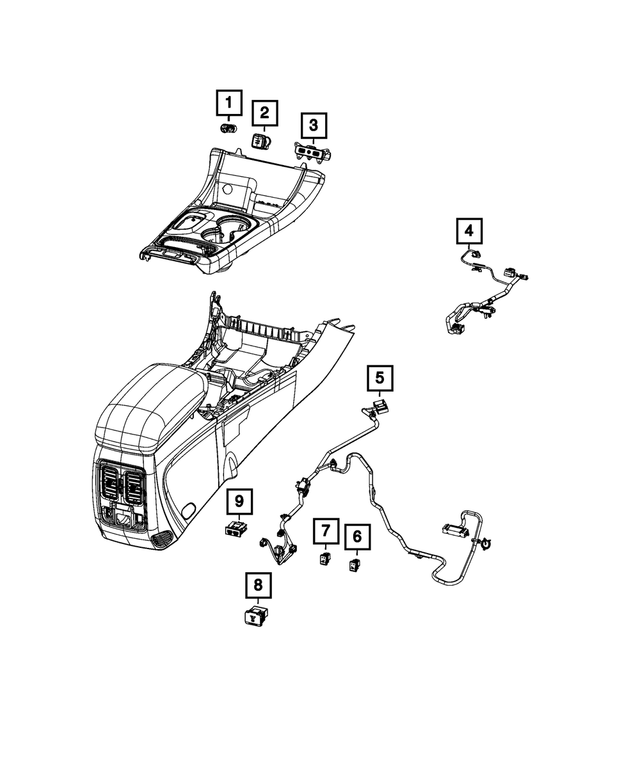 1
2
3
4
5
9
7
6
8