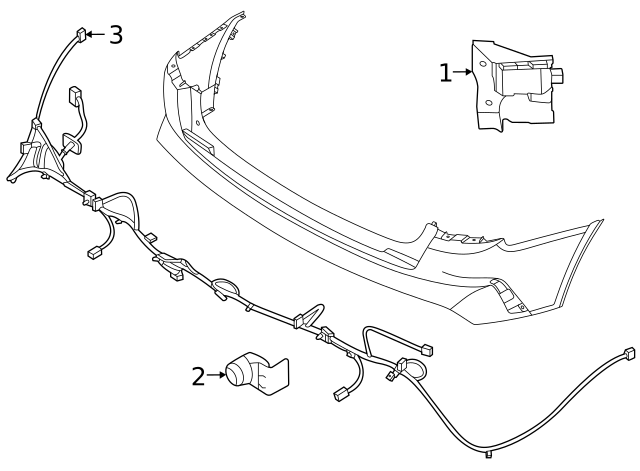 3
1
2