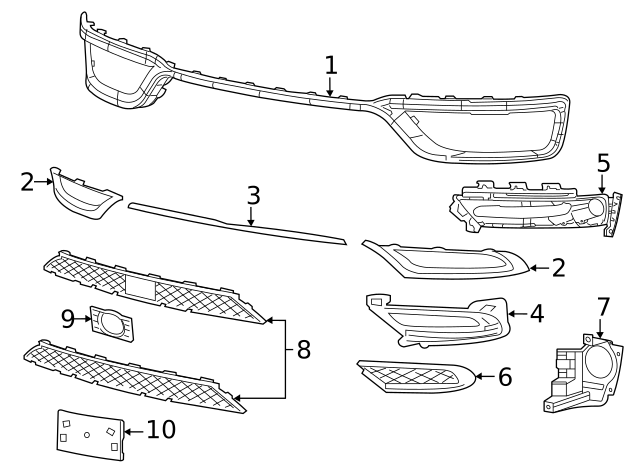 1
2
3
5
2
4
7
9
8
6
10