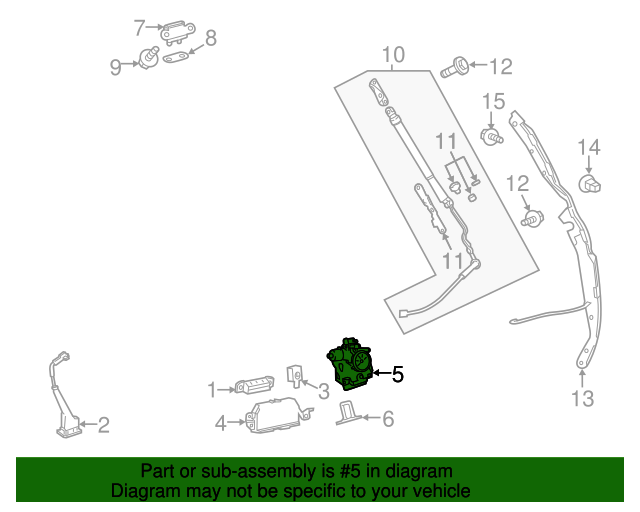 7
8
9
10
12
15
11
14
12
11
5
1
3
2
4
6
13

Part or sub-assembly is #5 in diagram
Diagram may not be specific to your vehicle