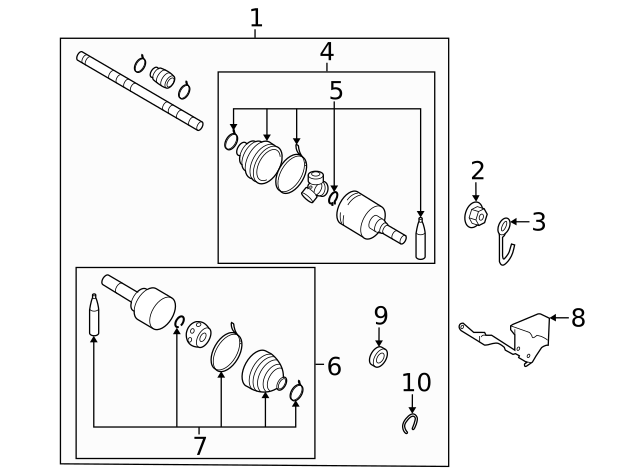 1
4
5
2
3
8
9
6
10
7