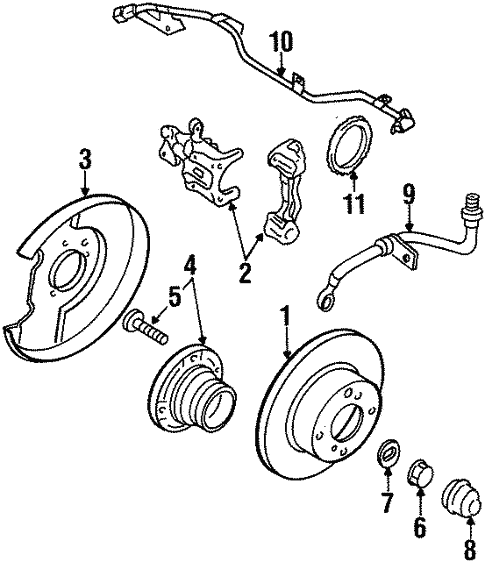 10
3
11
9
2
4
5
1
7
6
8