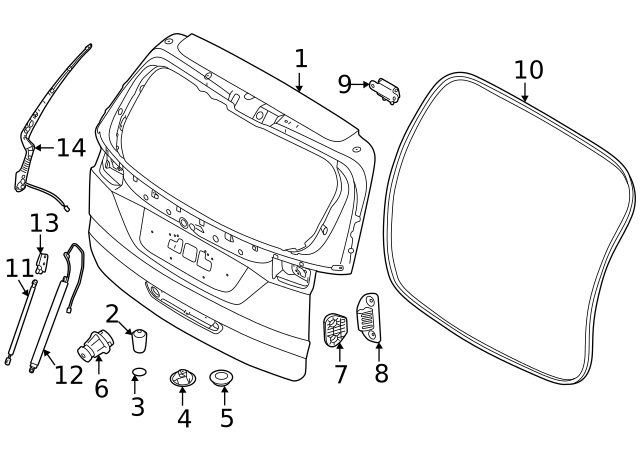 1
9
10
14
13
11
2
12
6
3
4
5
7
8