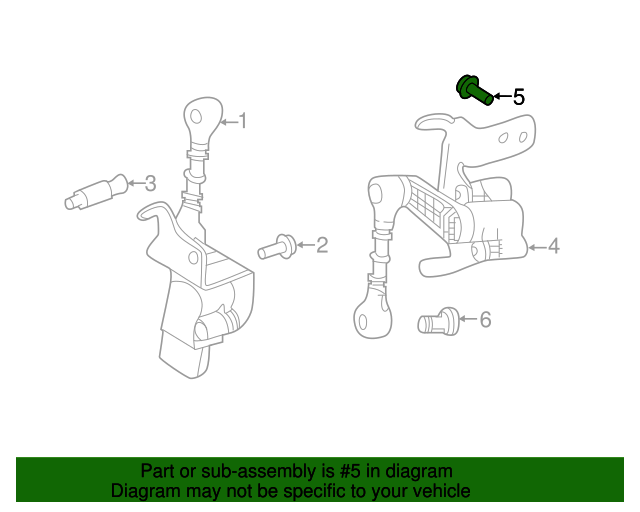 5
1
3
2
4
6

Part or sub-assembly is #5 in diagram
Diagram may not be specific to your vehicle