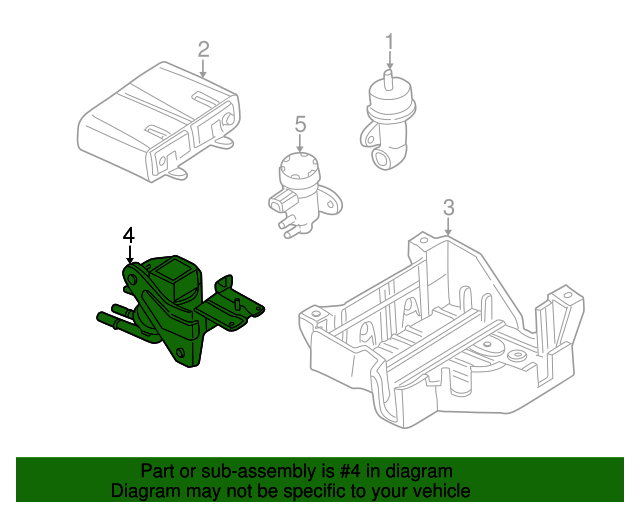 2
1
5
3
4

Part or sub-assembly is #4 in diagram
Diagram may not be specific to your vehicle