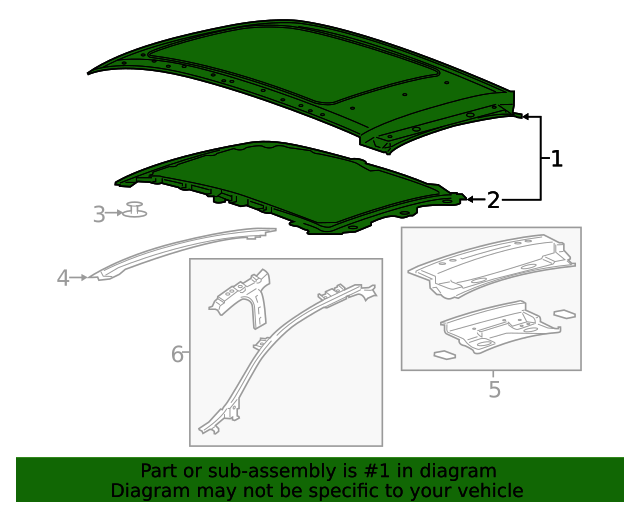 1
2
3
4
6
5
Part or sub-assembly is #1 in diagram
Diagram may not be specific to your vehicle