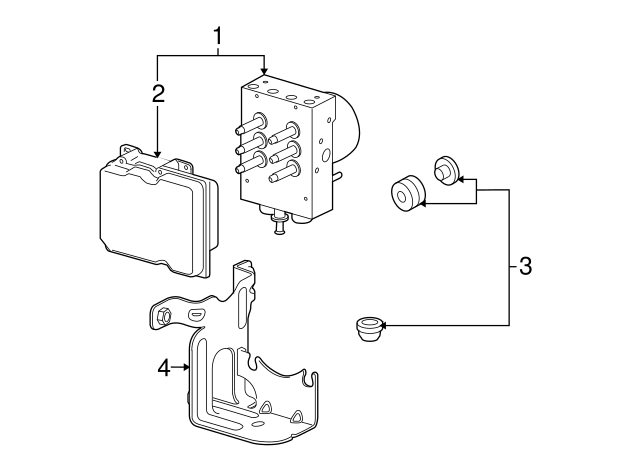 1
2
3
4