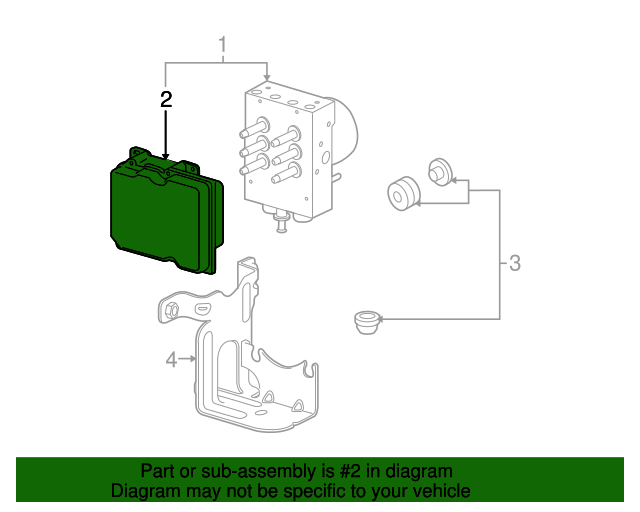 1
2
3
4

Part or sub-assembly is #2 in diagram
Diagram may not be specific to your vehicle