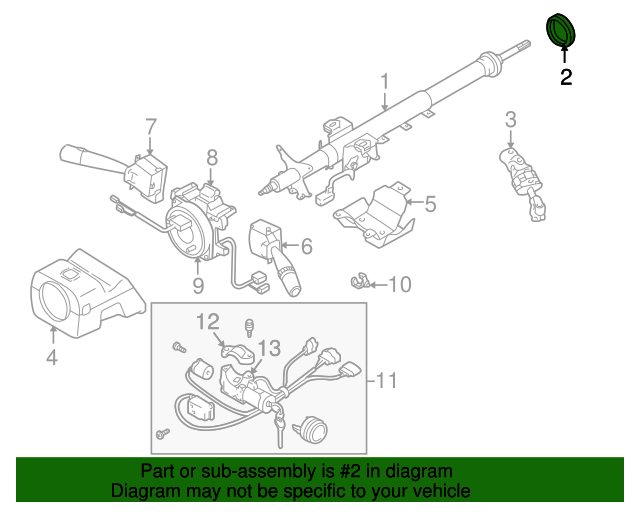 2
1
3
7
8
5
6
9
10
4
12
13
11

Part or sub-assembly is #2 in diagram
Diagram may not be specific to your vehicle