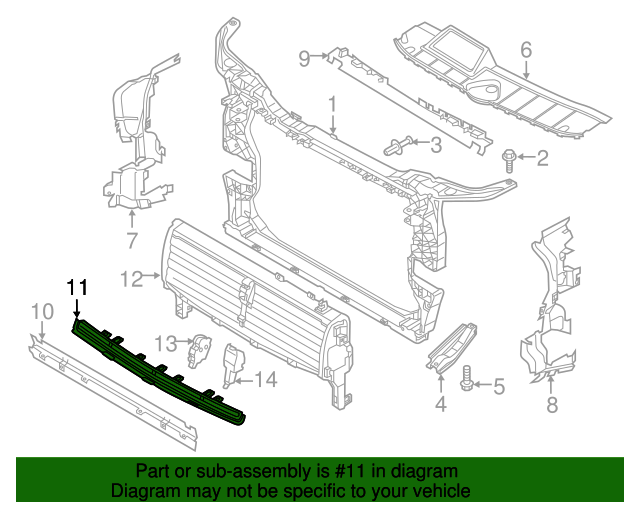 9
6
1
3
2
7
12
11
10
13
14
4
5
8

Part or sub-assembly is #11 in diagram
Diagram may not be specific to your vehicle