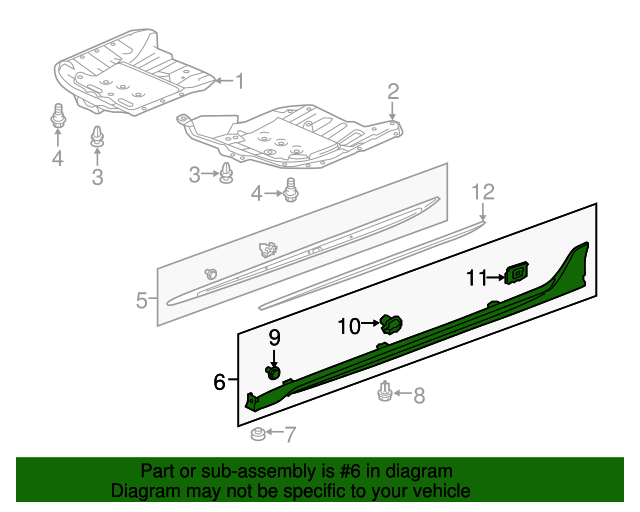 1
2
4
3
3
4
12
5
11
10
9
6
8
7

Part or sub-assembly is #6 in diagram
Diagram may not be specific to your vehicle