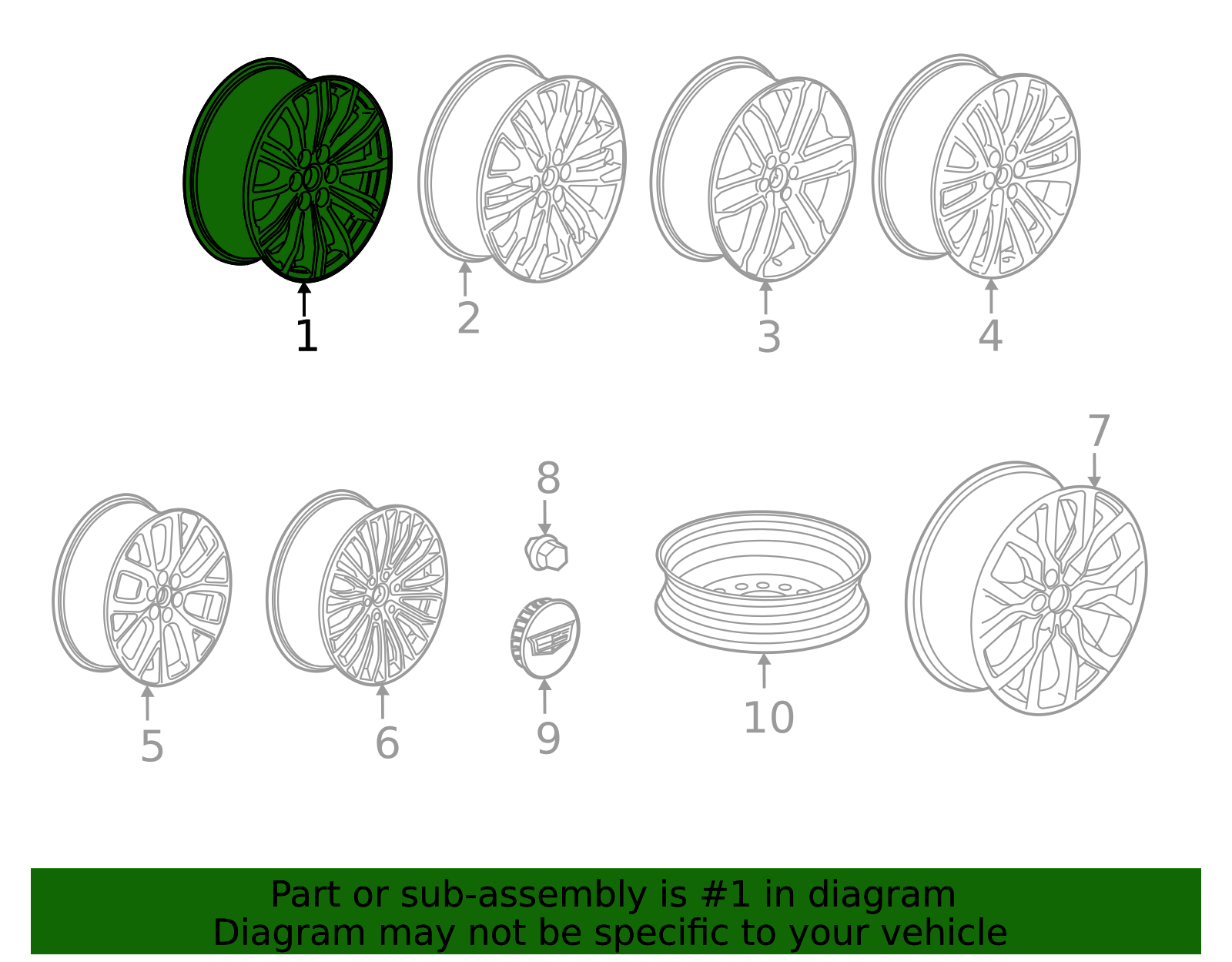 1
2
3
4
7
8
5
6
9
10

Part or sub-assembly is #1 in diagram
Diagram may not be specific to your vehicle