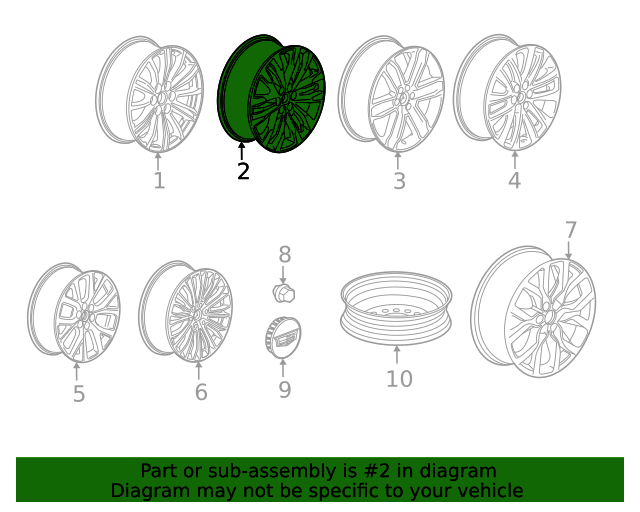 1
2
3
4
7
8
5
6
9
10

Part or sub-assembly is #2 in diagram
Diagram may not be specific to your vehicle