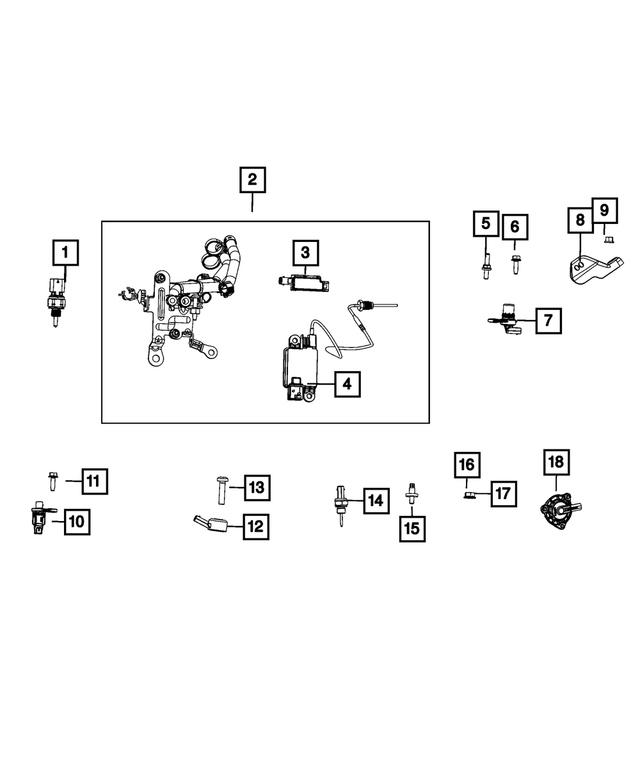 2
1
3
4
5
6
8
9
7
11
10
13
12
14
15
16
17
18