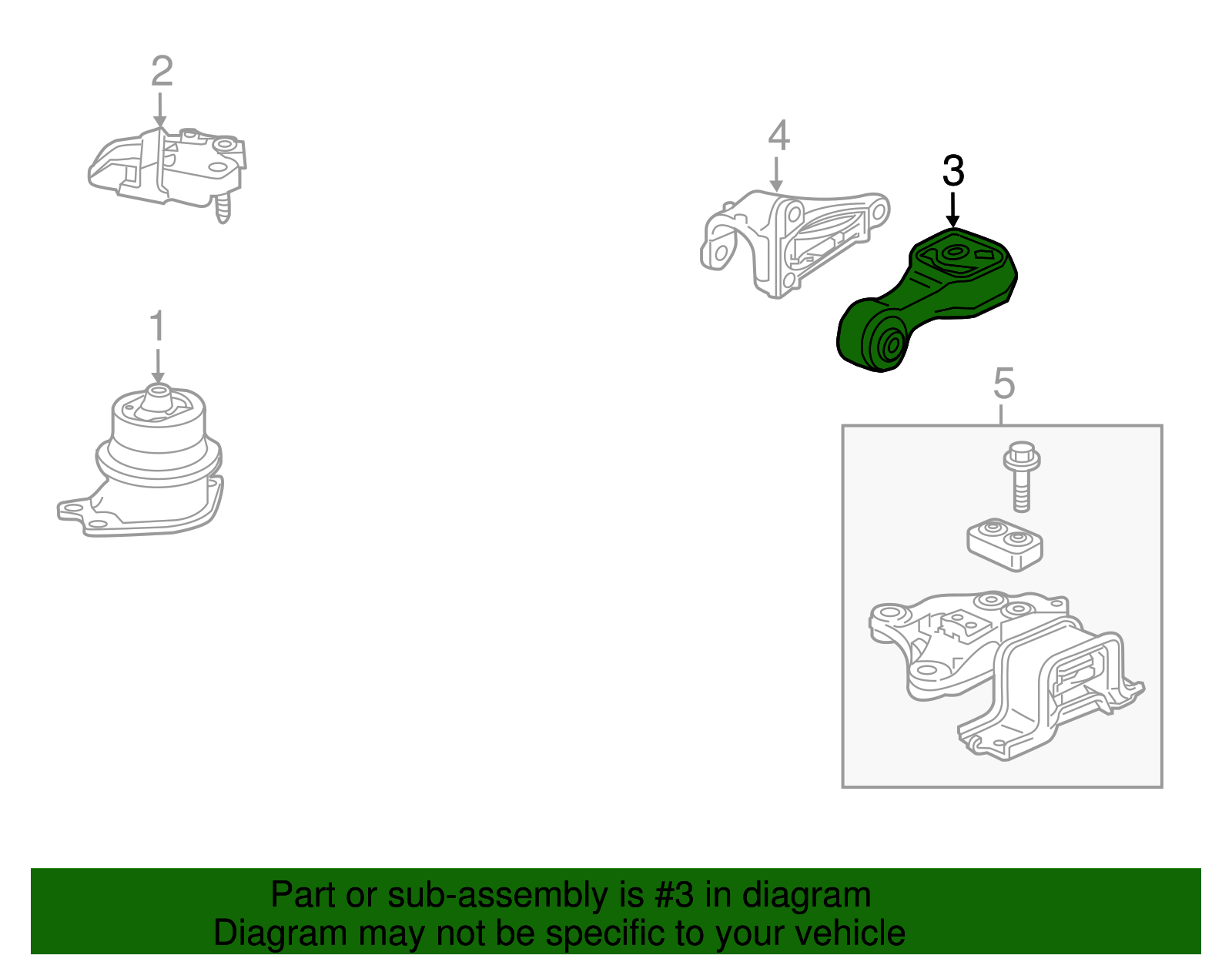 2
4
3
1
5

Part or sub-assembly is #3 in diagram
Diagram may not be specific to your vehicle