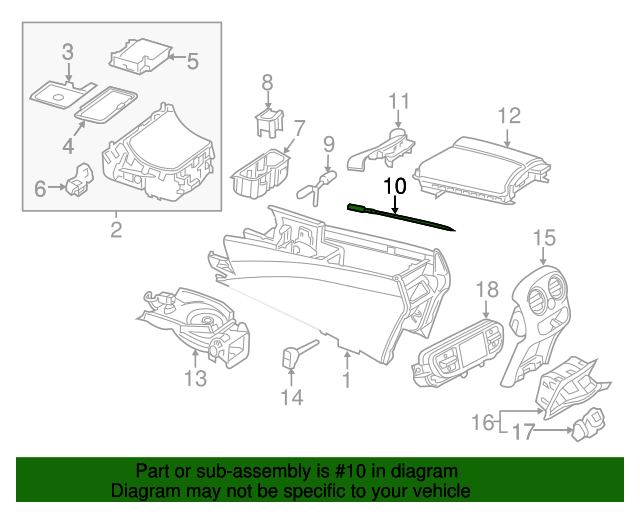 3
5
4
6
2
8
7
9
11
12
10
15
18
13
14
1
16
17

Part or sub-assembly is #10 in diagram
Diagram may not be specific to your vehicle