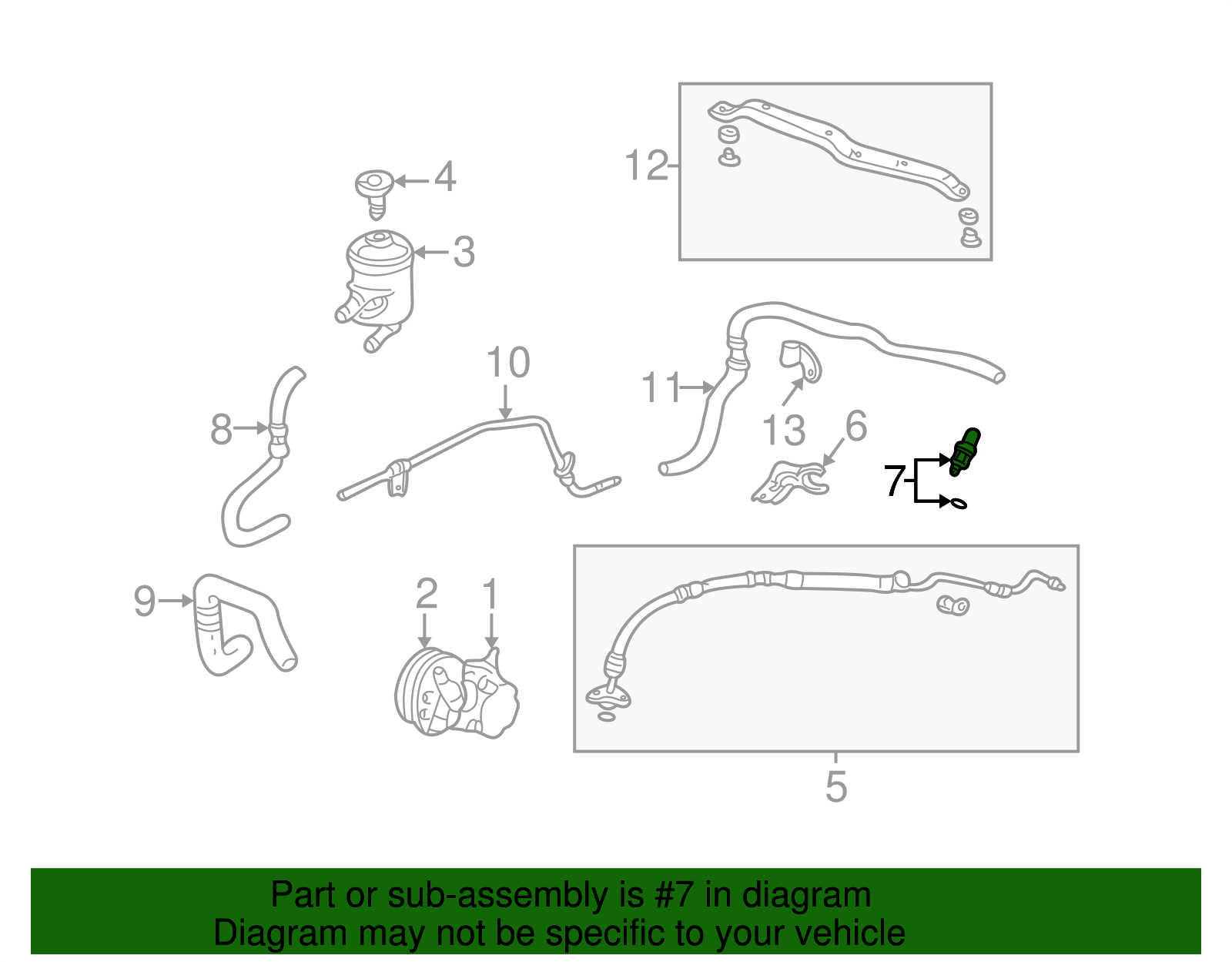 12
4
3
10
11
8
13
6
7
9
2
1
5

Part or sub-assembly is #7 in diagram
Diagram may not be specific to your vehicle