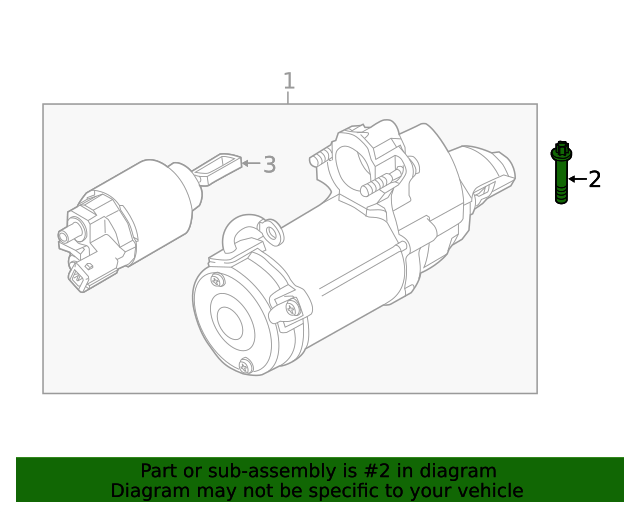 1

3

2

Part or sub-assembly is #2 in diagram
Diagram may not be specific to your vehicle