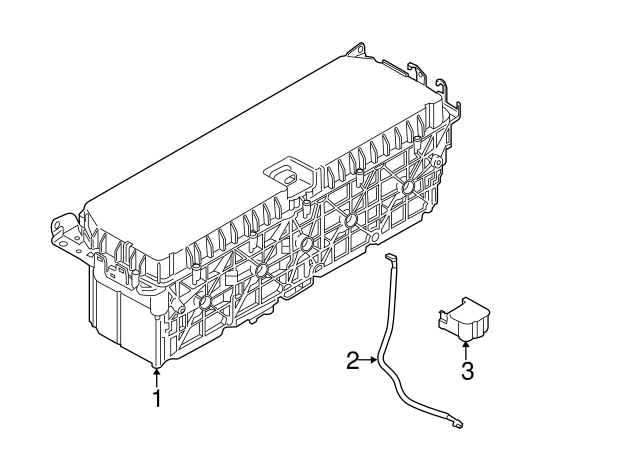 1
2
3