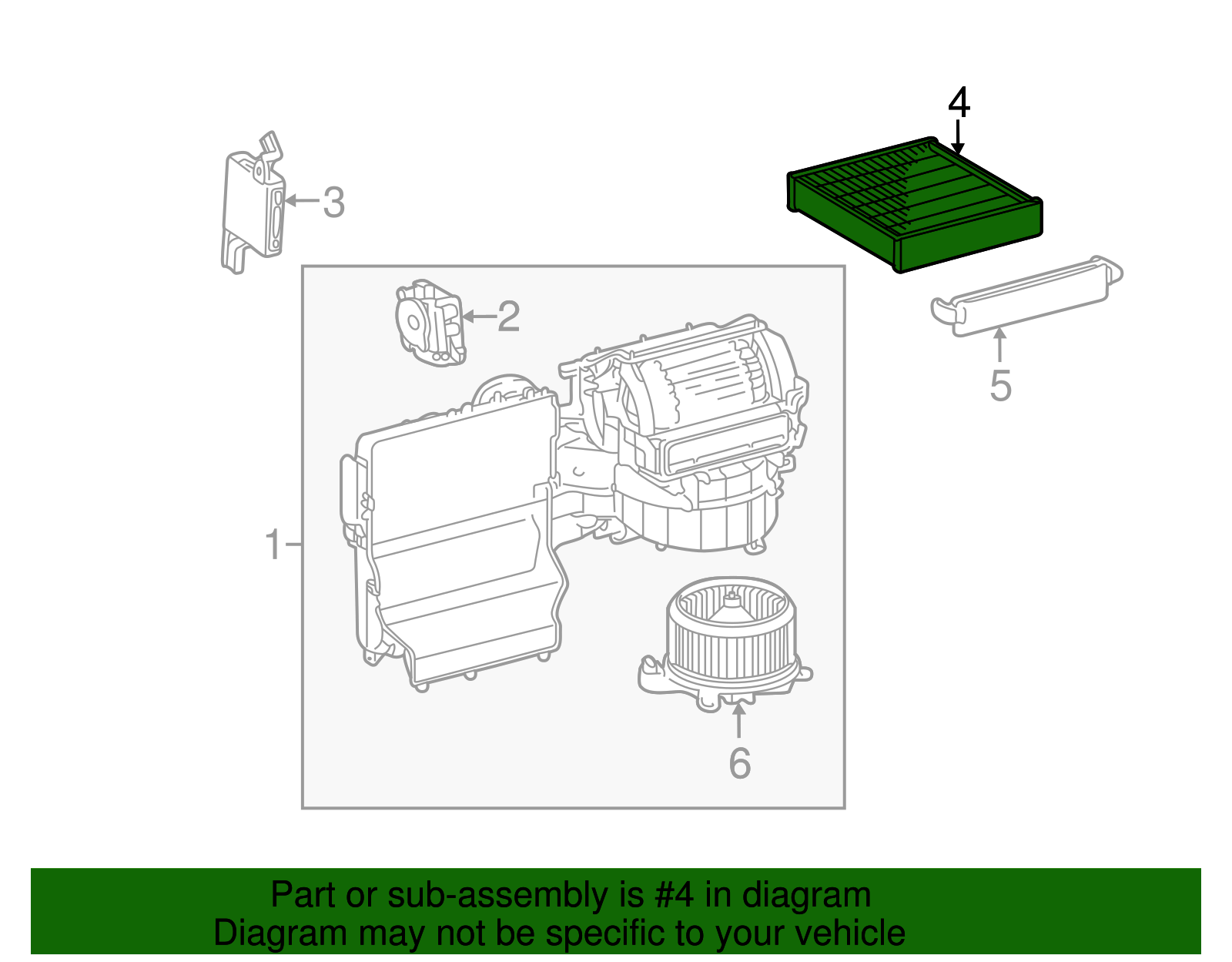 4
3
2
5
1
6
Part or sub-assembly is #4 in diagram
Diagram may not be specific to your vehicle