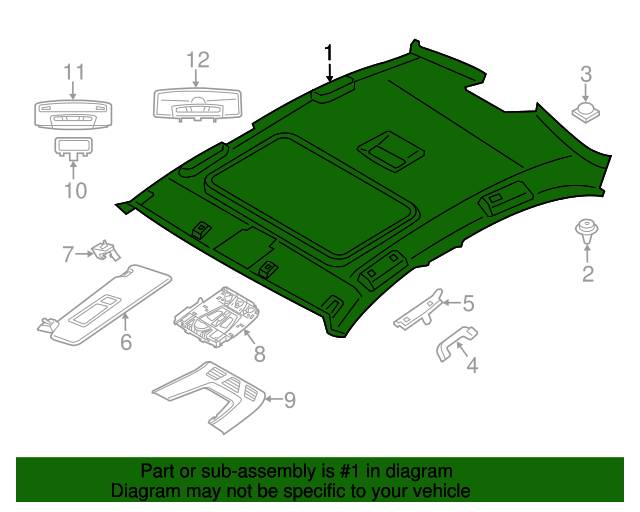 11
12
1
3
10
7
2
6
8
5
4
9

Part or sub-assembly is #1 in diagram
Diagram may not be specific to your vehicle