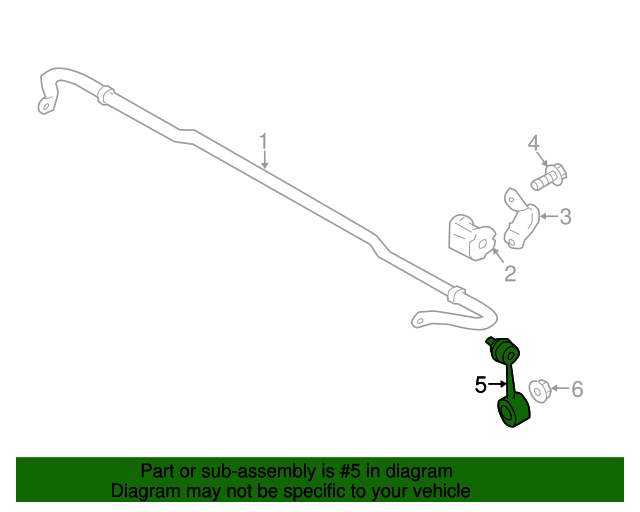 1
4
3
2
5
6
Part or sub-assembly is #5 in diagram
Diagram may not be specific to your vehicle