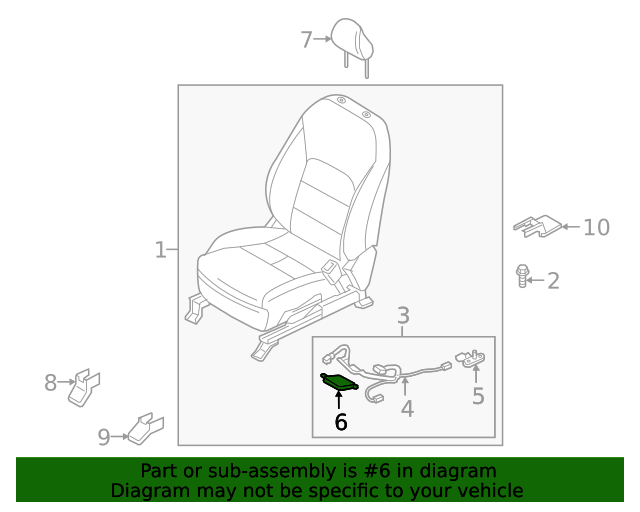 7
1
10
2
3
8
4
5
6
9

Part or sub-assembly is #6 in diagram
Diagram may not be specific to your vehicle