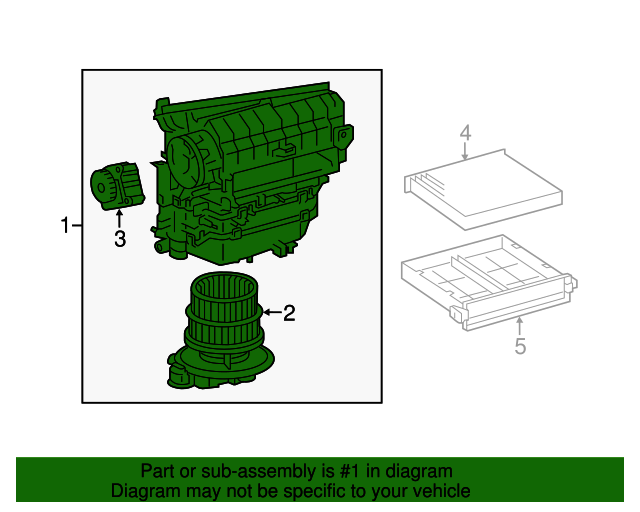 1
3
2
4
5

Part or sub-assembly is #1 in diagram
Diagram may not be specific to your vehicle