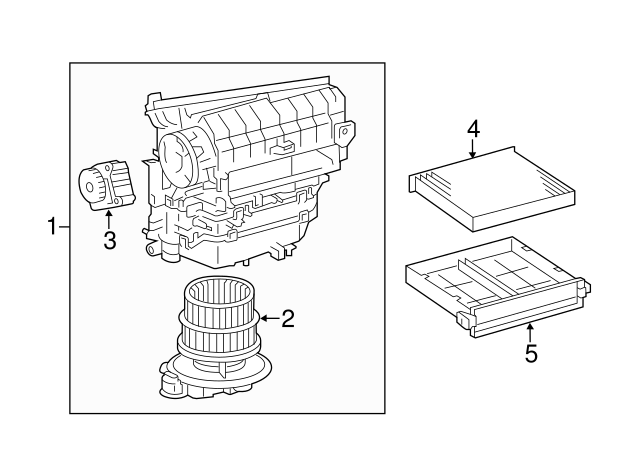 1
3
2
4
5