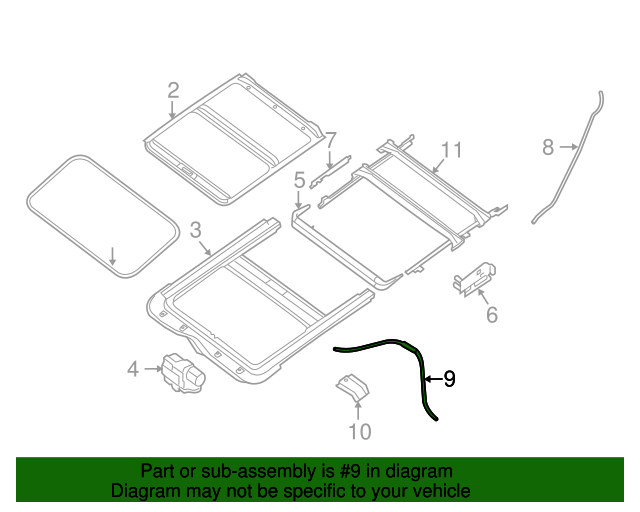 2
7
11
8
5
3
6
4
9
10
Part or sub-assembly is #9 in diagram
Diagram may not be specific to your vehicle