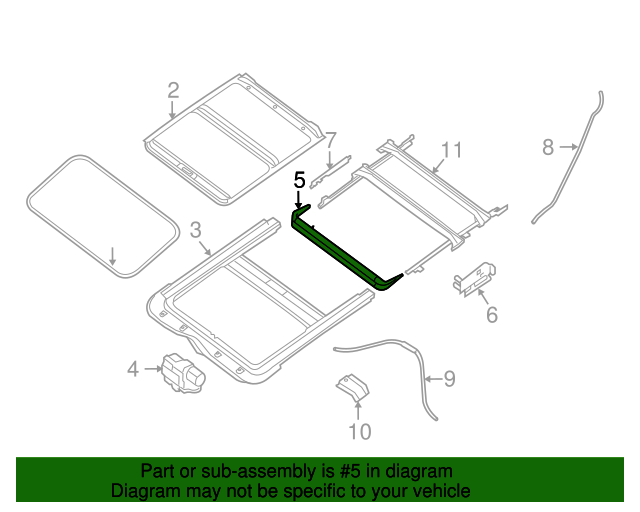 2
7
11
8
5
3
6
4
9
10

Part or sub-assembly is #5 in diagram
Diagram may not be specific to your vehicle