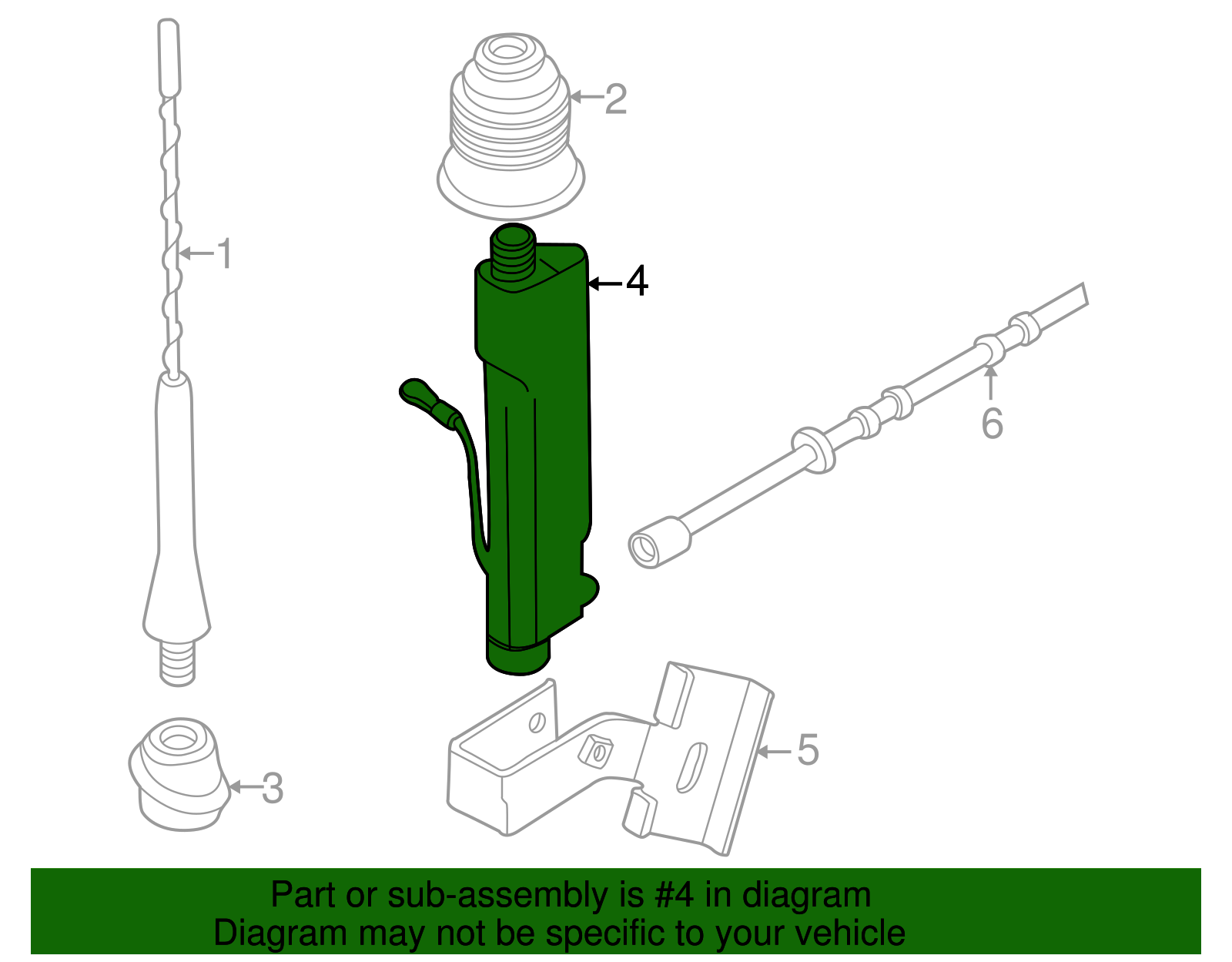 2

1

4

6

5

3

Part or sub-assembly is #4 in diagram
Diagram may not be specific to your vehicle