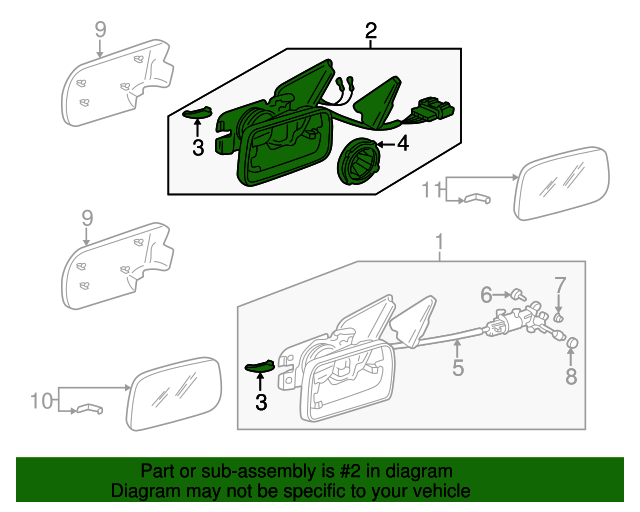 9
2
3
4
11
9
1
6
7
5
8
3
10

Part or sub-assembly is #2 in diagram
Diagram may not be specific to your vehicle