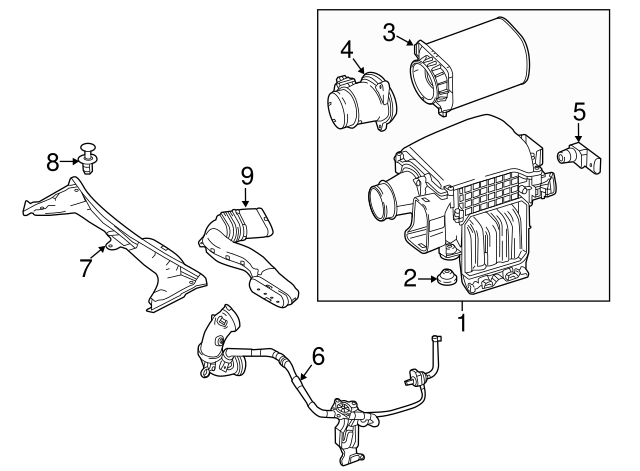 3
4
5
8
9
7
2
1
6