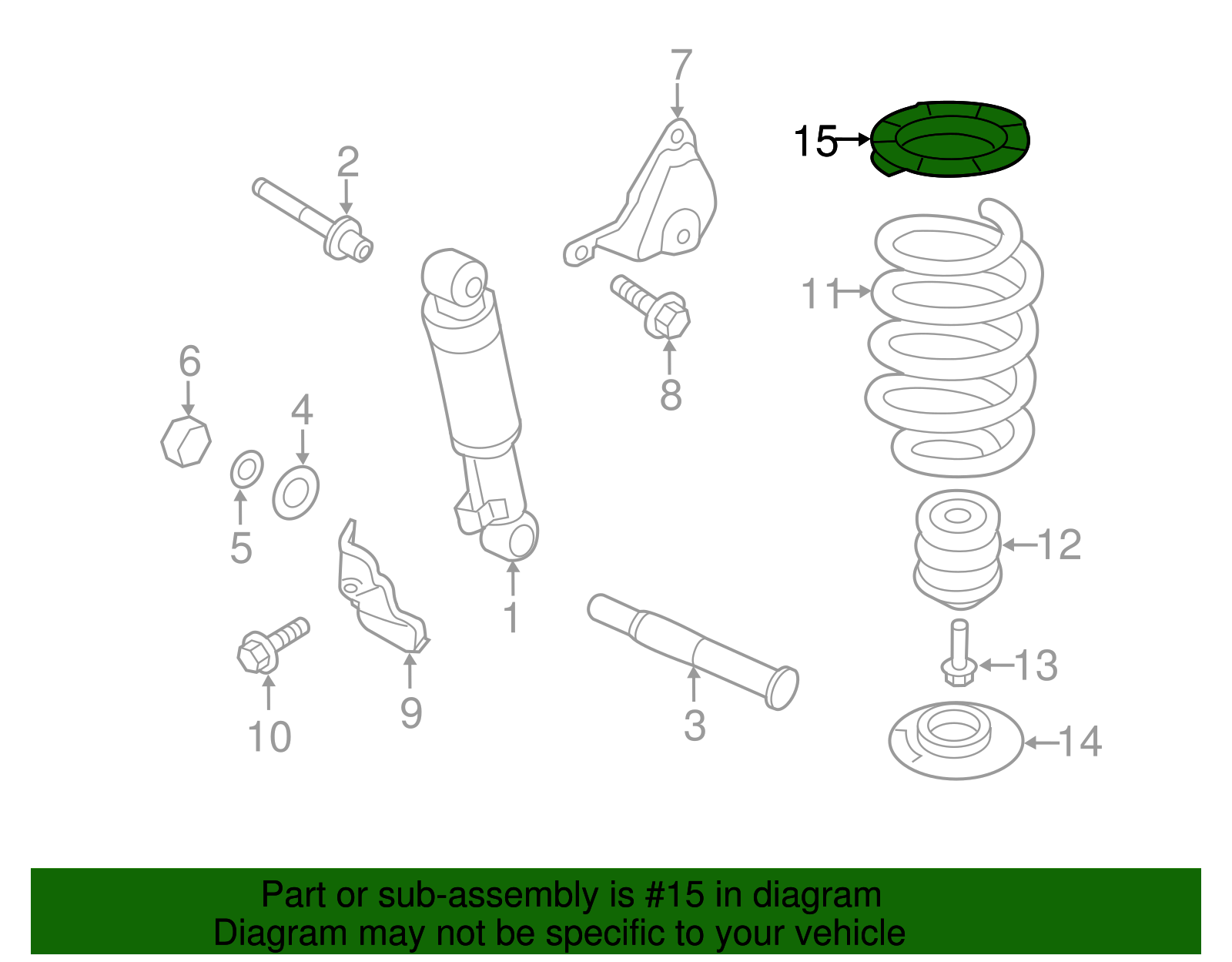 7
15
2
11
8
6
4
5
12
1
13
9
10
3
14

Part or sub-assembly is #15 in diagram
Diagram may not be specific to your vehicle