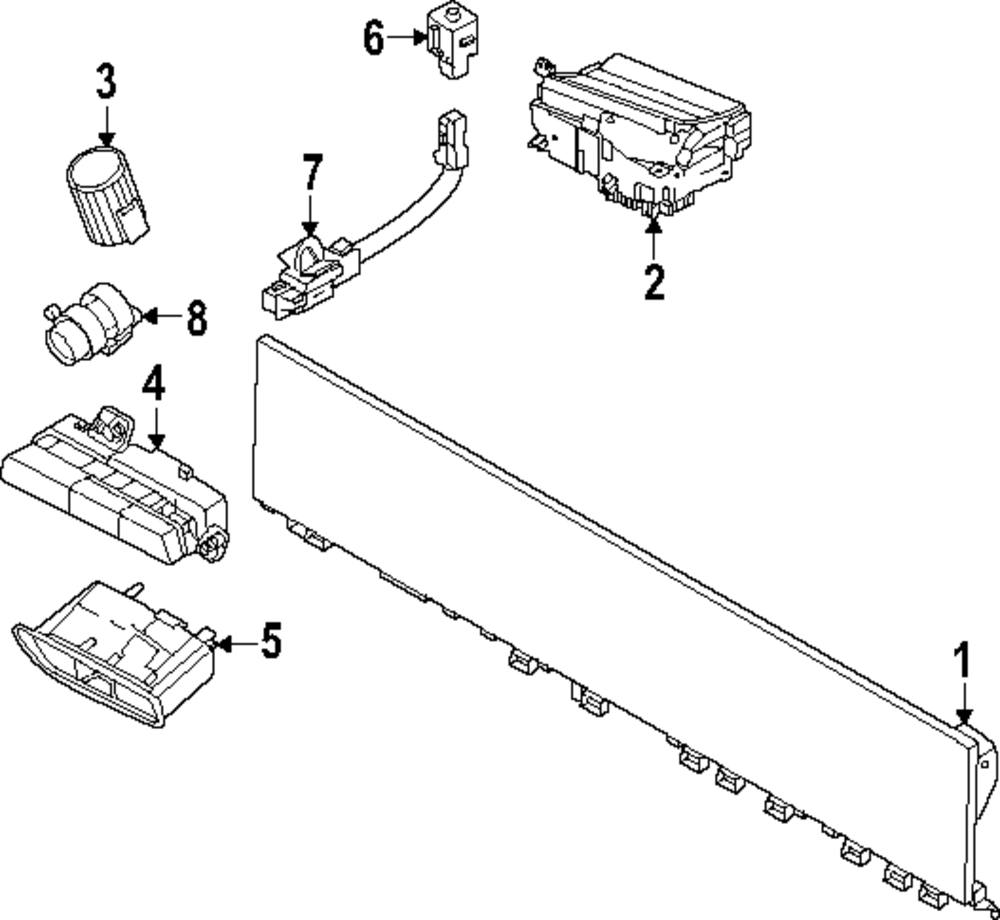 6
3
7
2
8
4
5
1