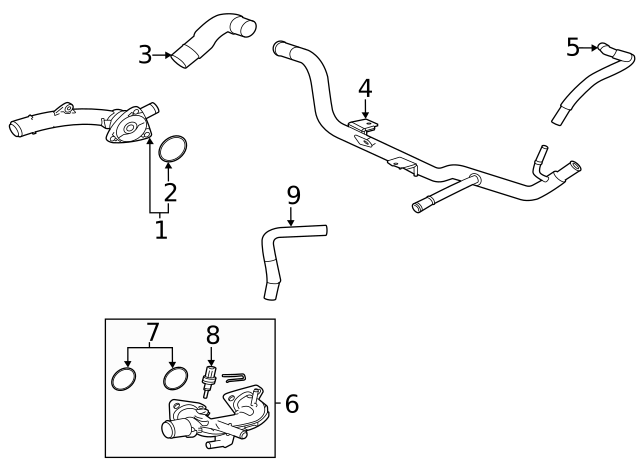 3
5
4
2
1
9
7
8
6