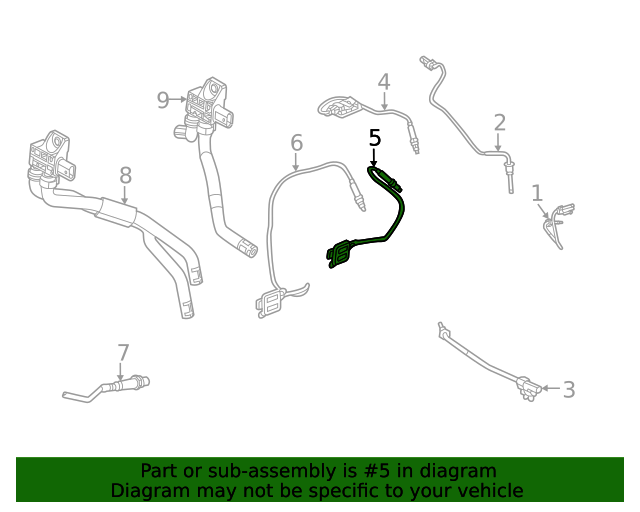 9
4
2
5
6
8
1
7
3

Part or sub-assembly is #5 in diagram
Diagram may not be specific to your vehicle