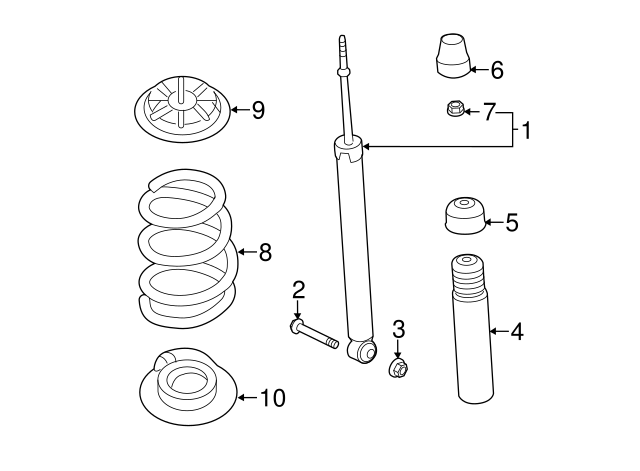 6
9
7
1
5
8
2
3
4
10