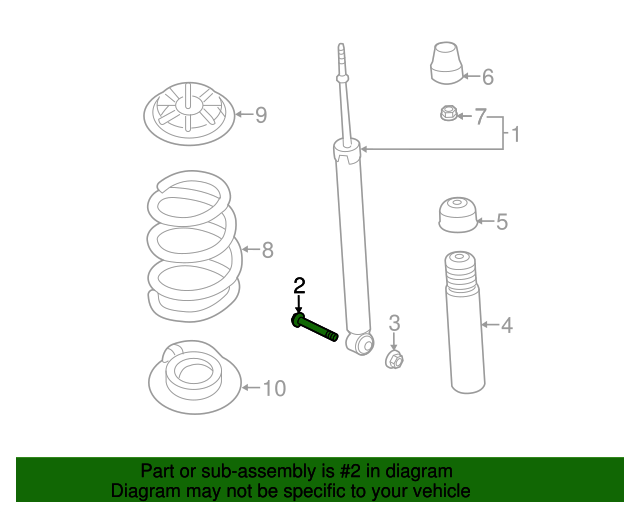 6
9
7
1
5
8
2
3
4
10

Part or sub-assembly is #2 in diagram
Diagram may not be specific to your vehicle